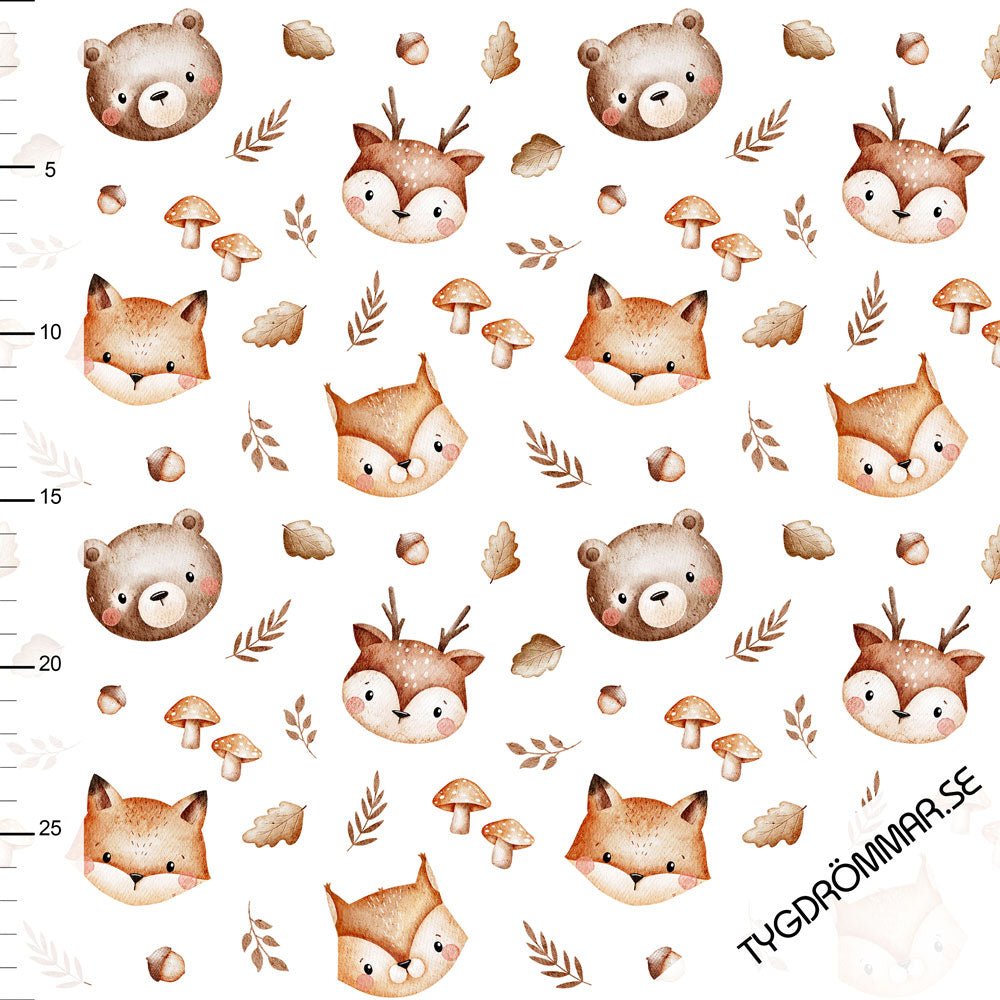 5
10
15
20
25
TYGDRÖMMAR.SE